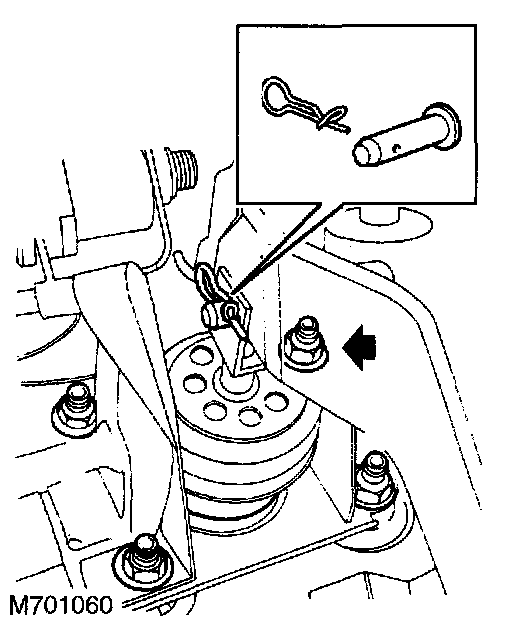 M701060