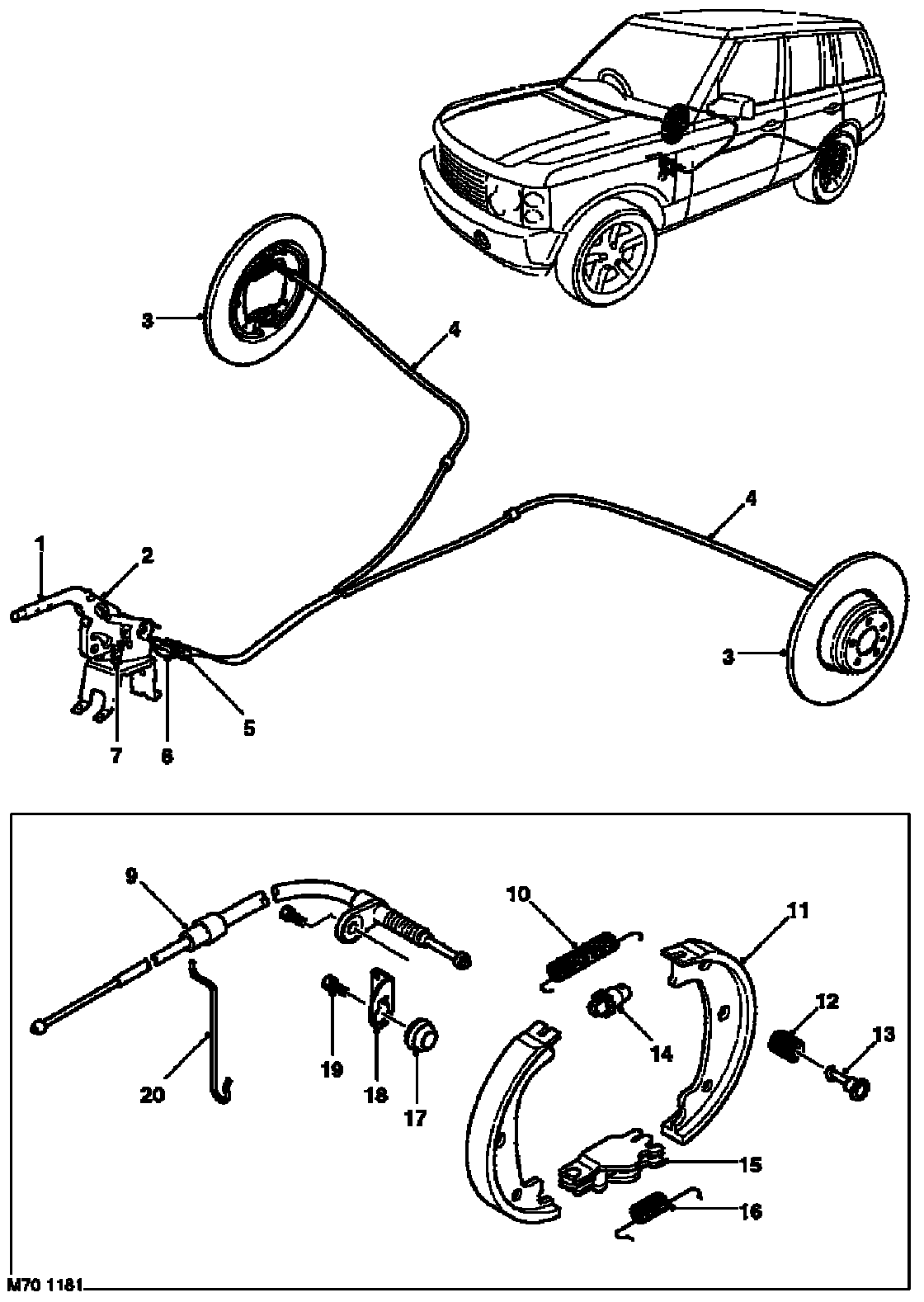 3
4
4
1
2
3
5
7
6
9
10
11
12
13
14
19
18
17
20
15
16
M70 1181