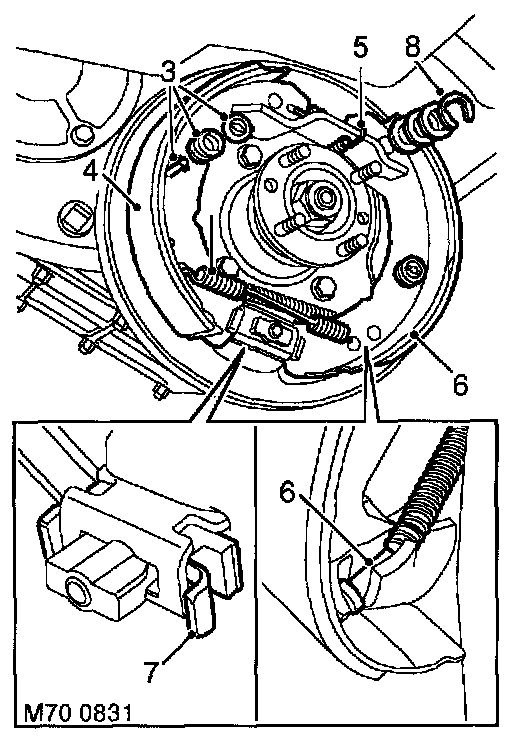 3
5
8
4
6
6
7
M70 0831