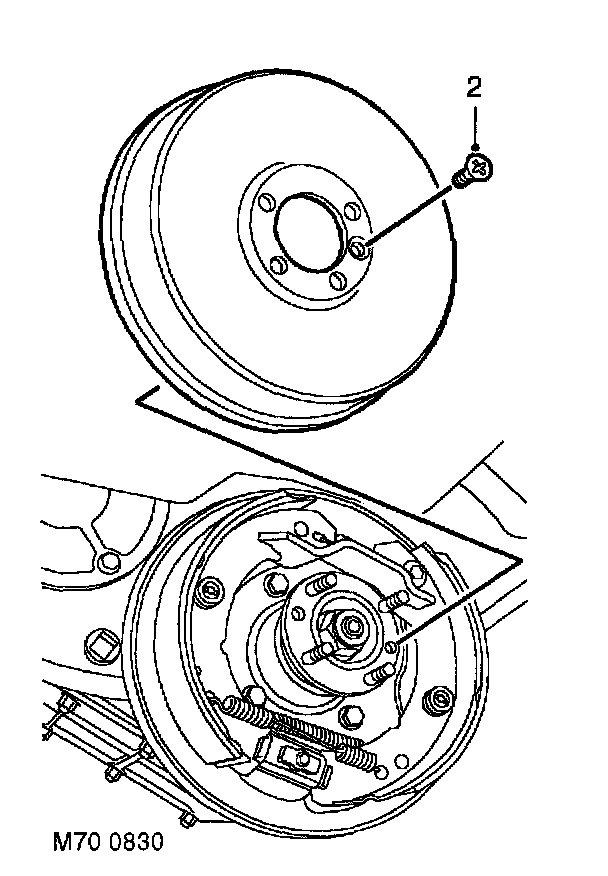 2

M70 0830