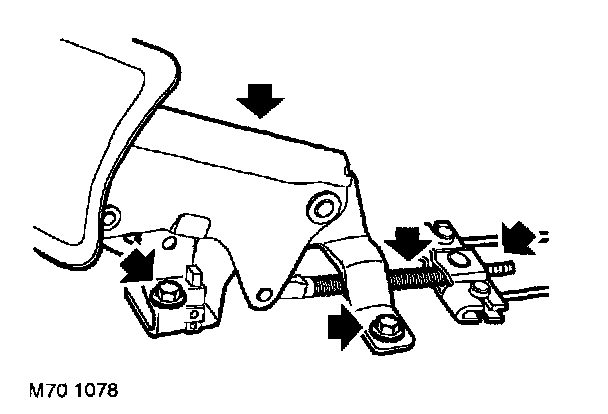 M70 1078