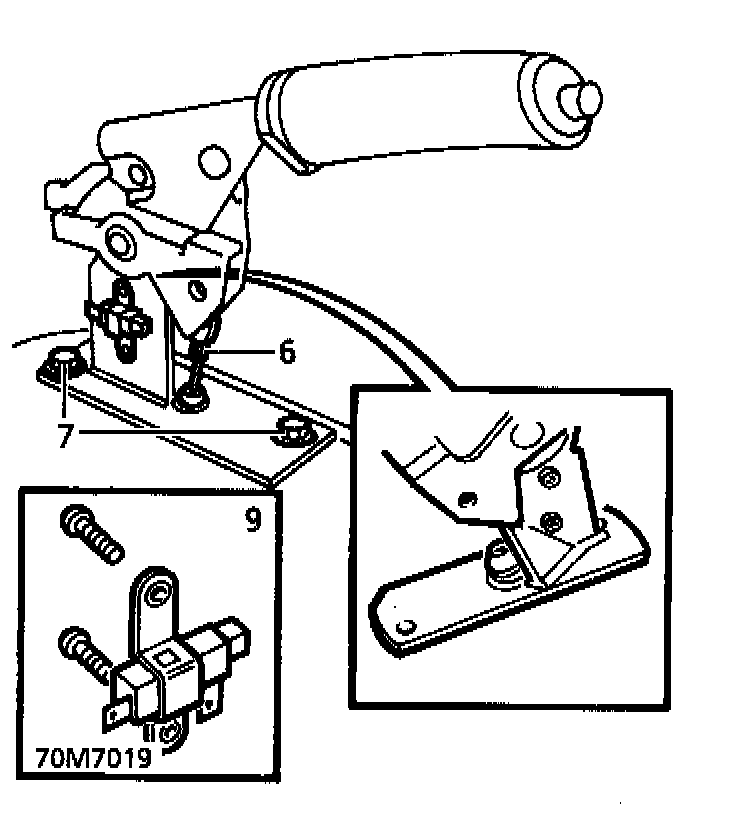 6
7
9
70M7019