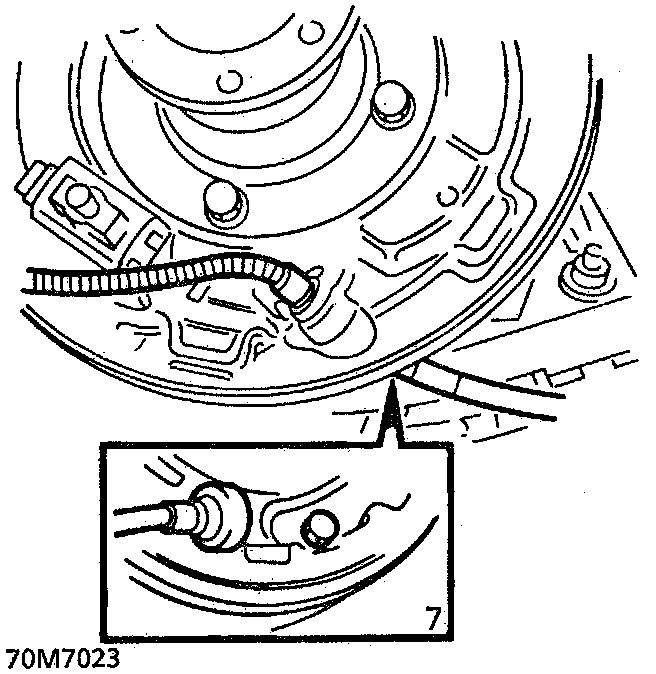 7
70M7023