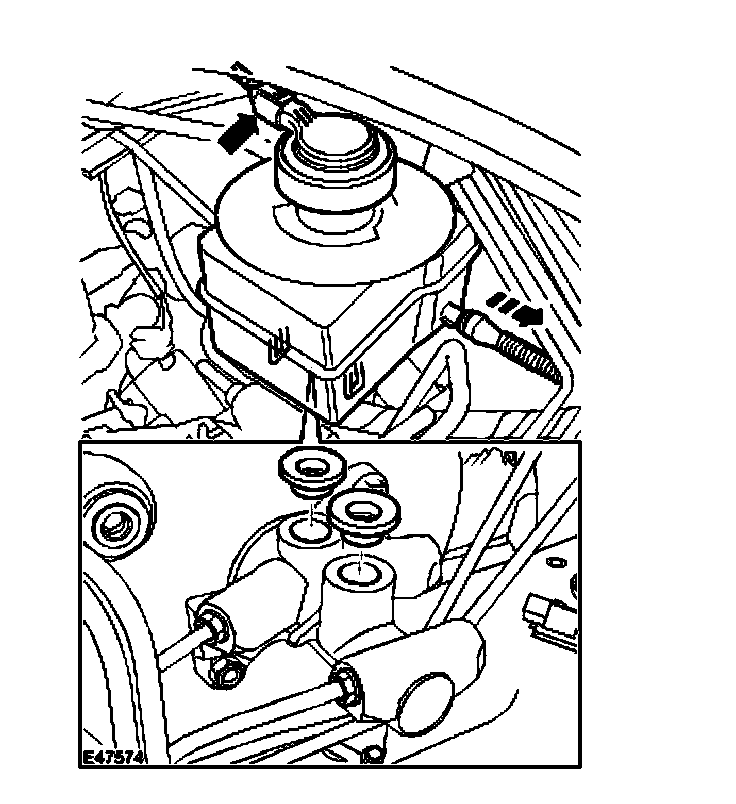 E47574