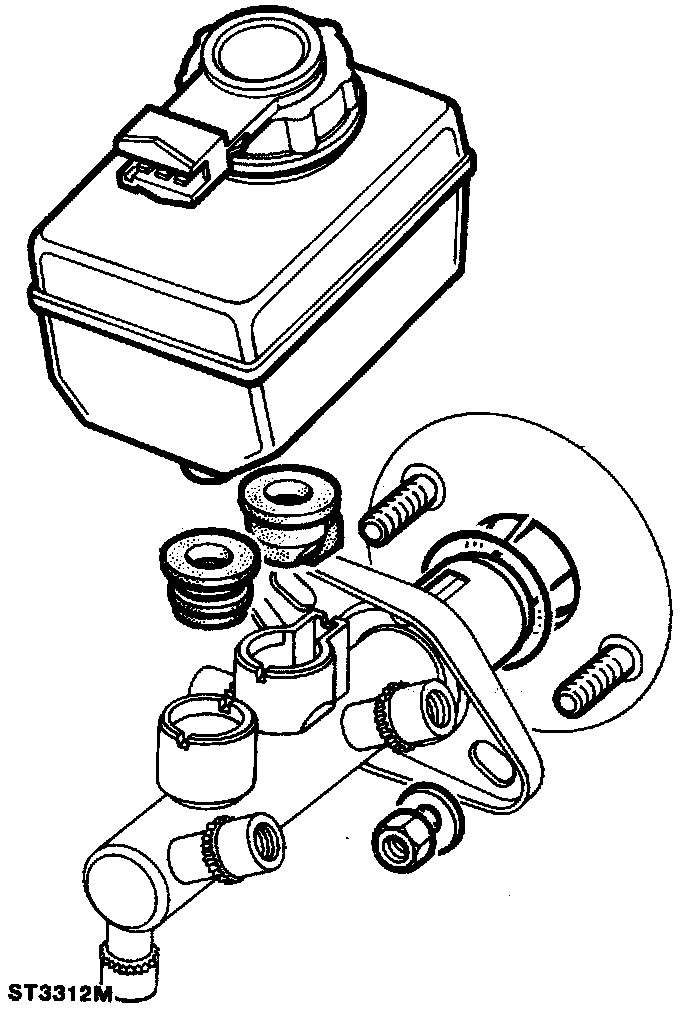 ST3312M