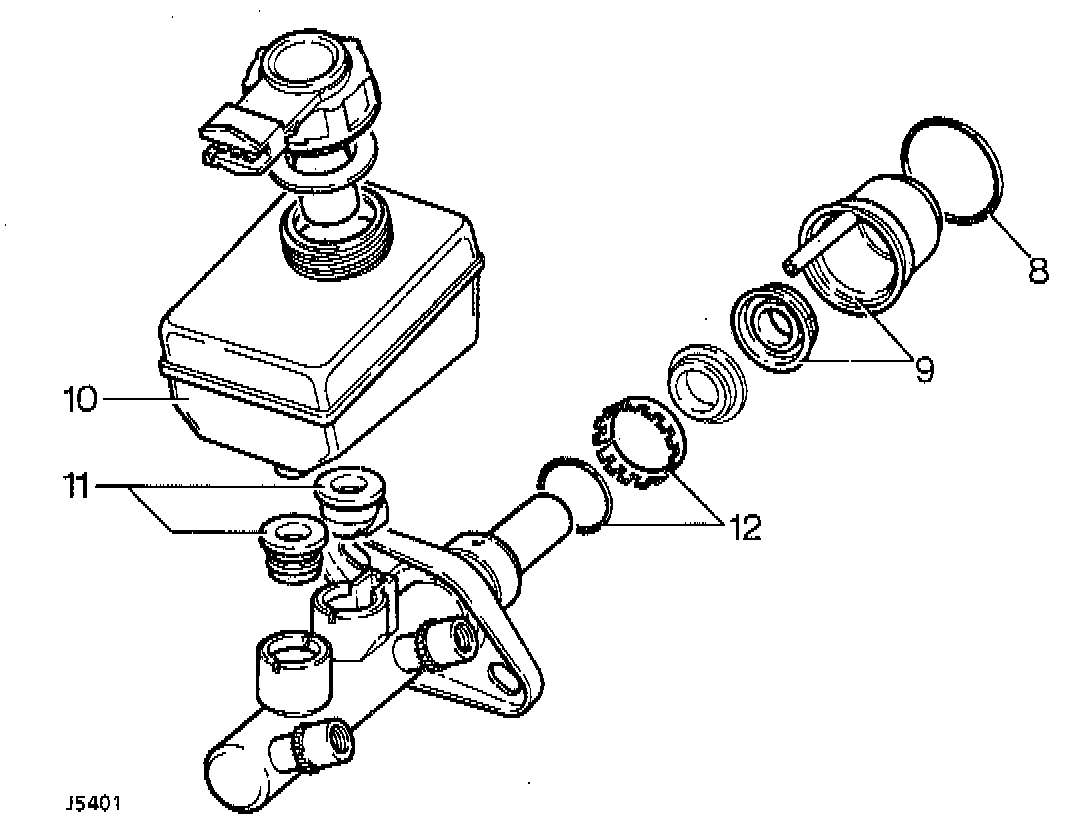 8
9
10
11
12
J5401