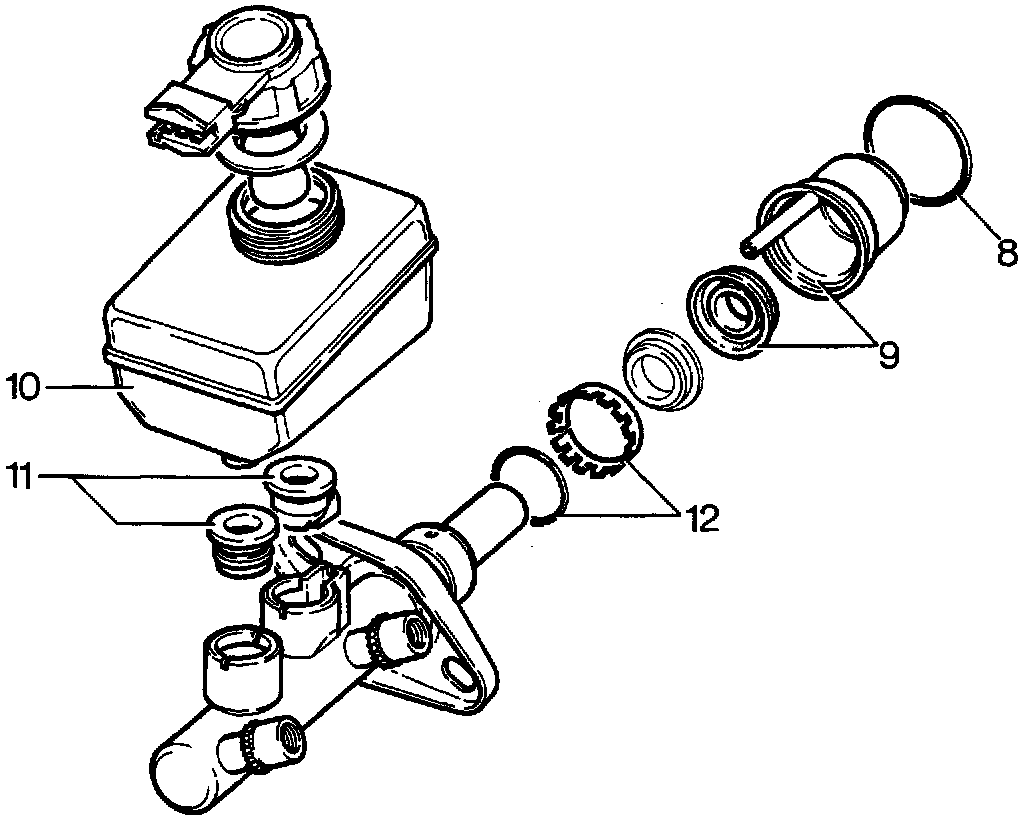 8
9
10
11
12