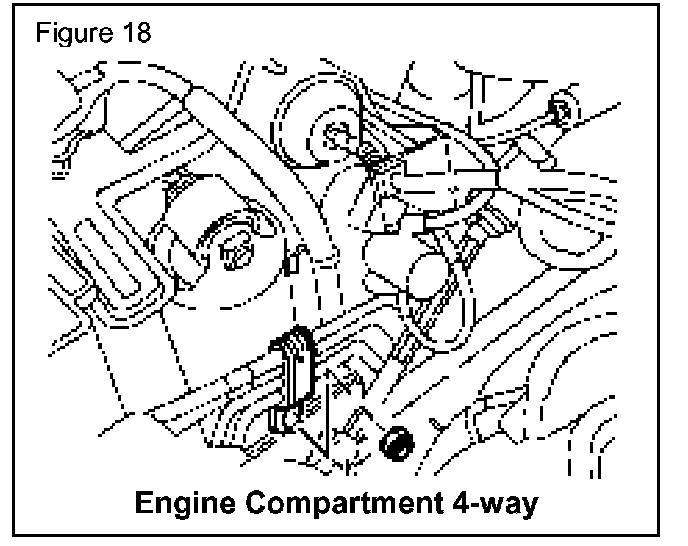 Figure 18

Engine Compartment 4-way