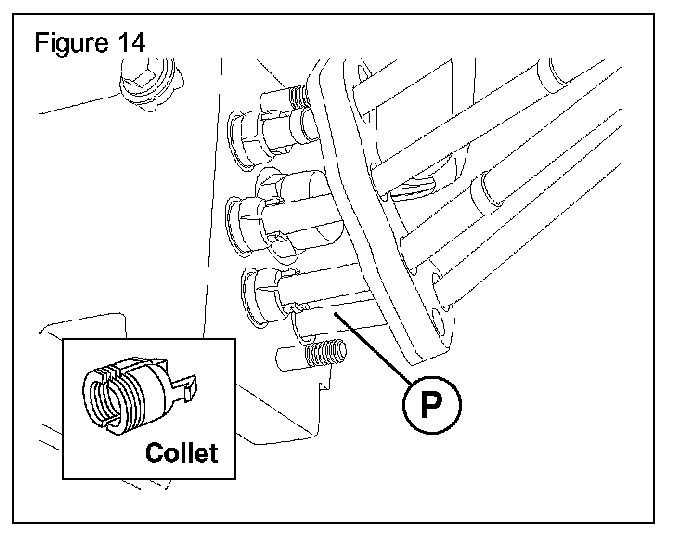 Figure 14

Collet

P