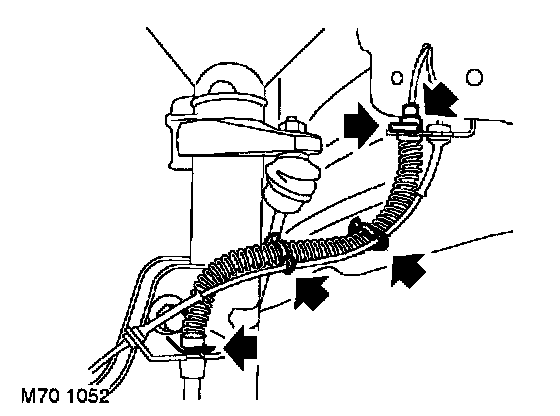 M70 1052