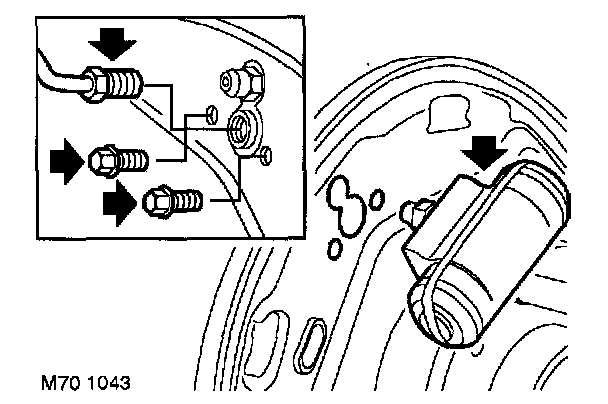 M70 1043