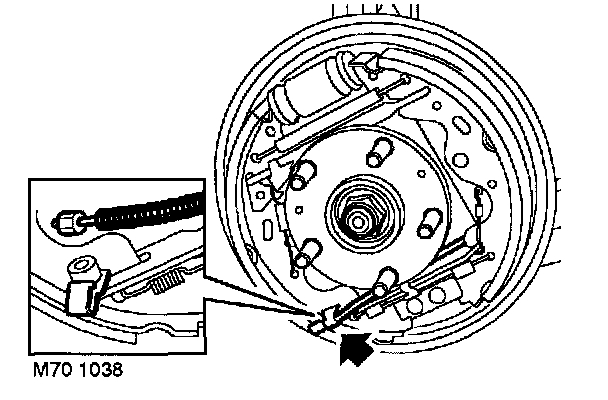 M70 1038