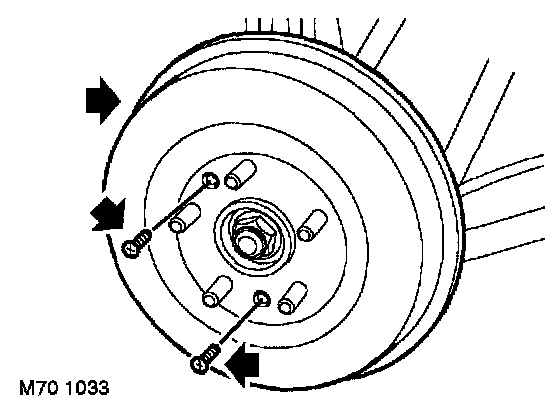 M70 1033