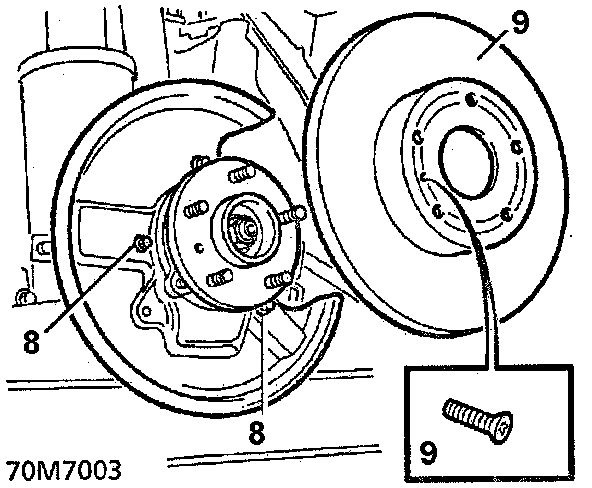 9
8
8
9
70M7003