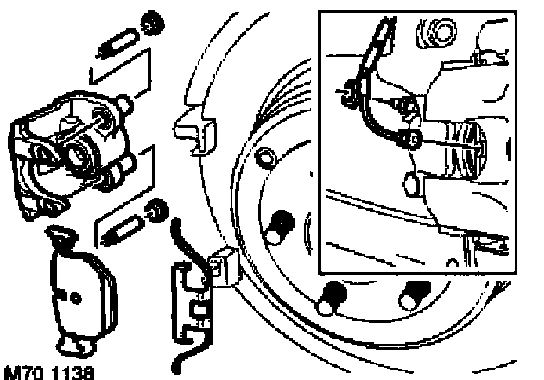 M70 1138