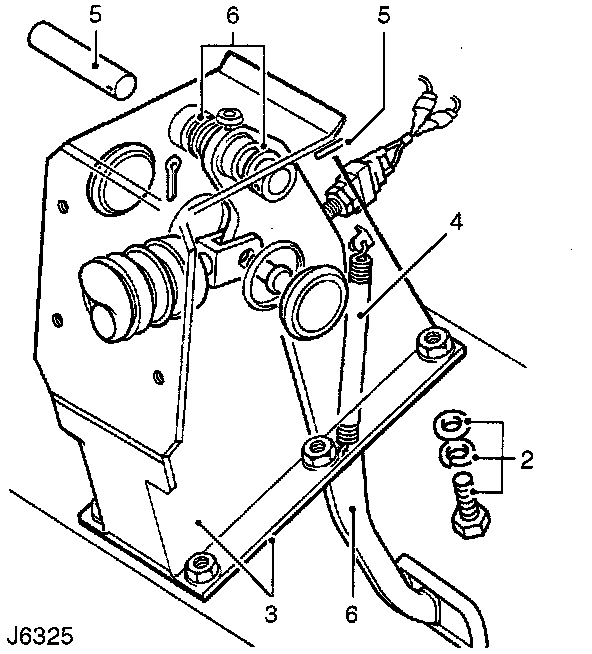 5
6
5
4
2
3
6
J6325