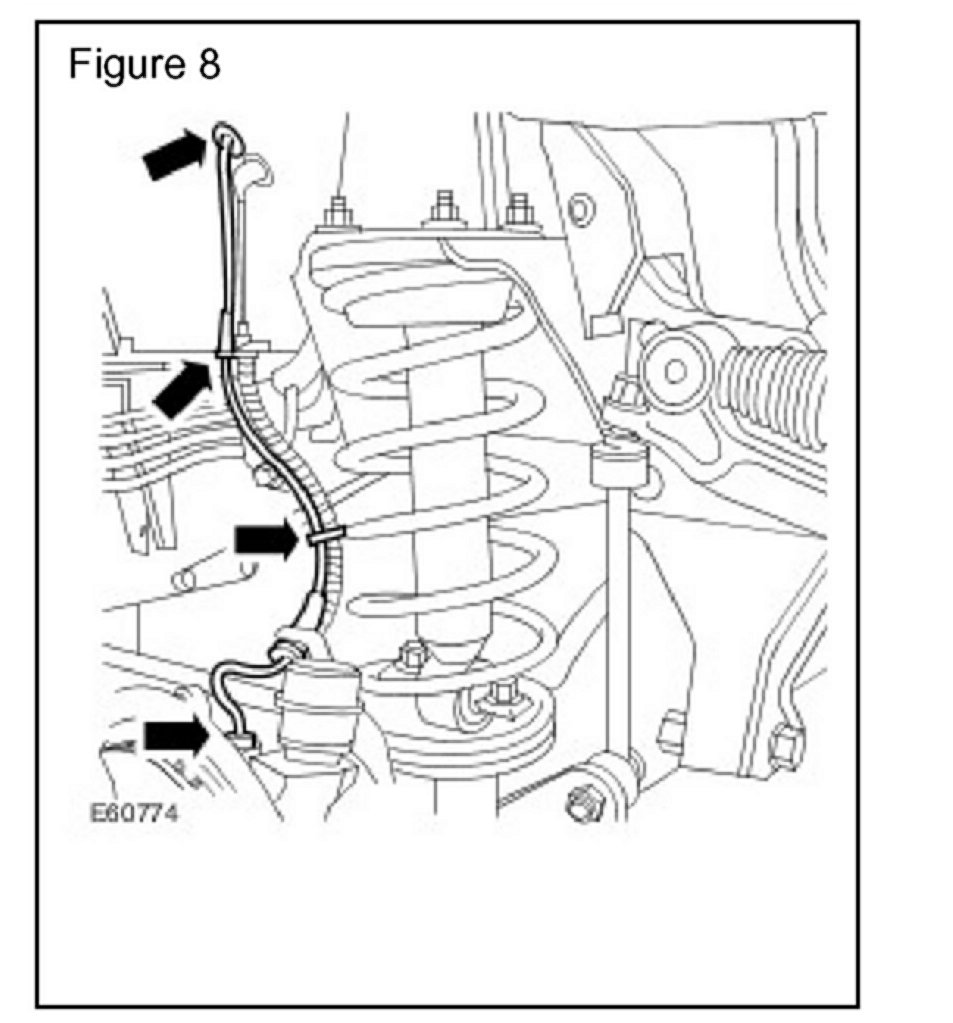 Figure 8

E60774