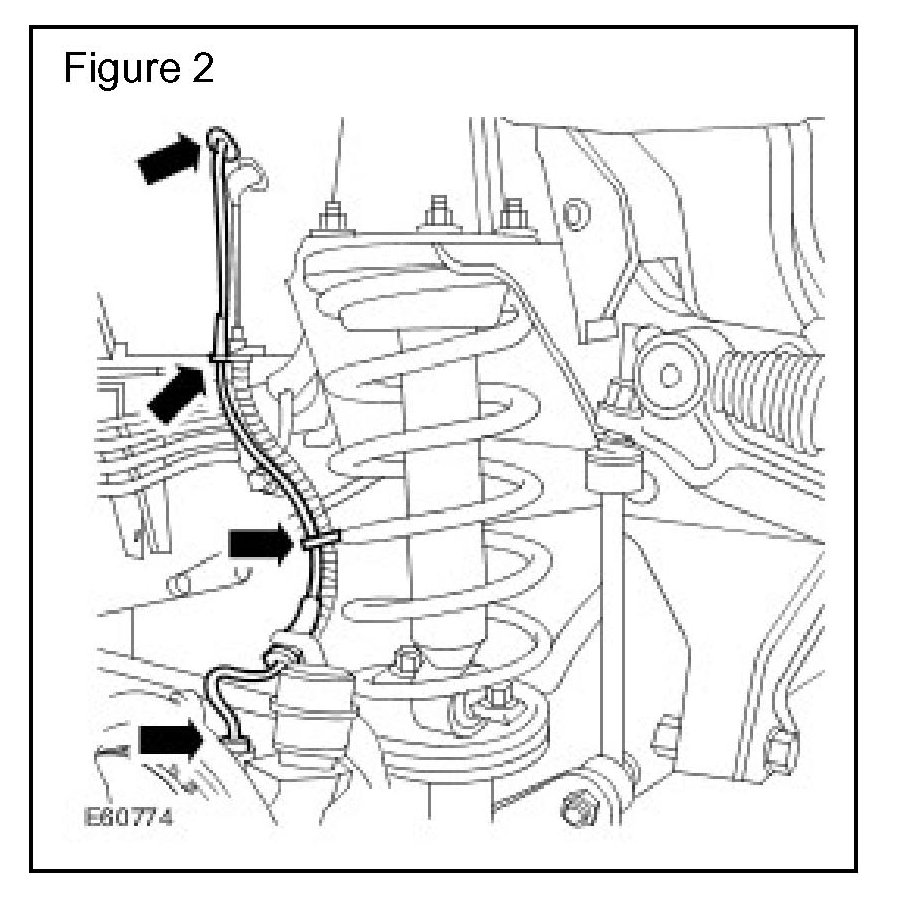 Figure 2

E60774