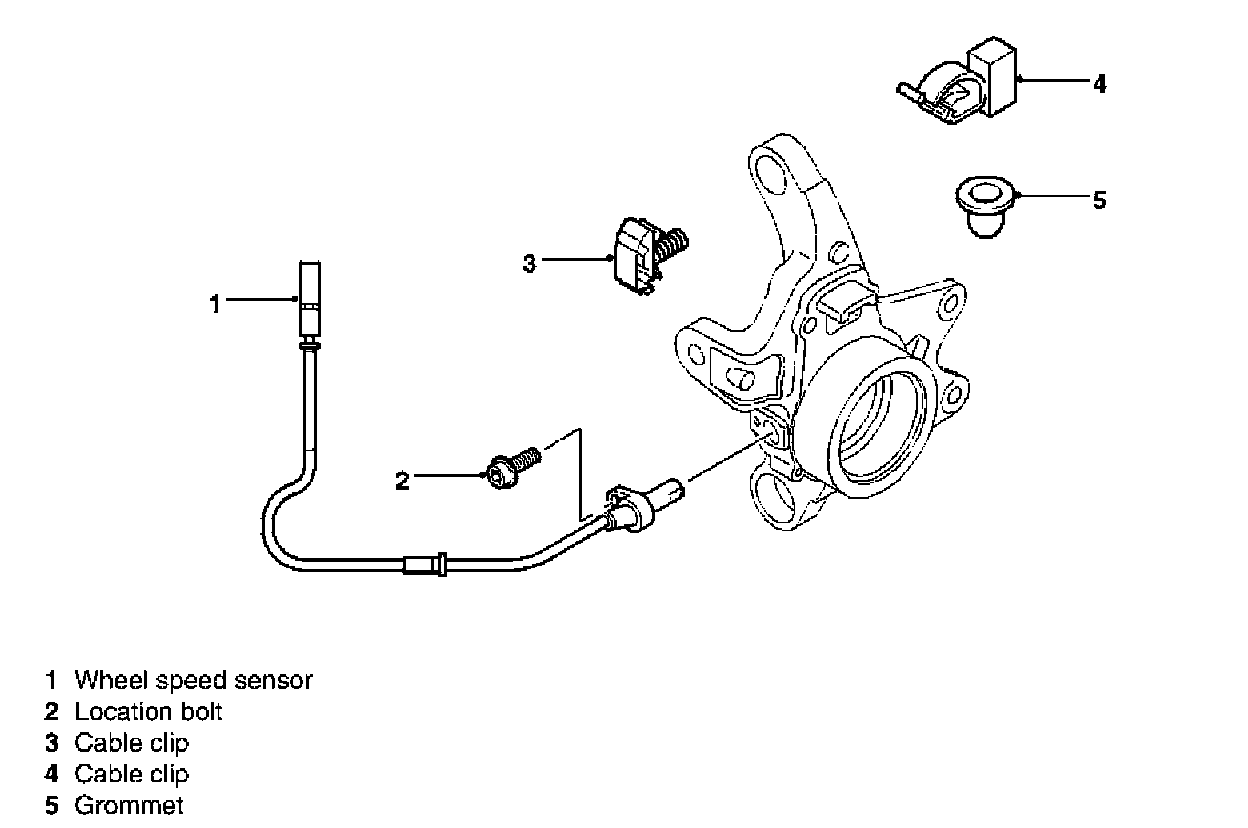 4

5

3

1

2

1 Wheel speed sensor
2 Location bolt
3 Cable clip
4 Cable clip
5 Grommet