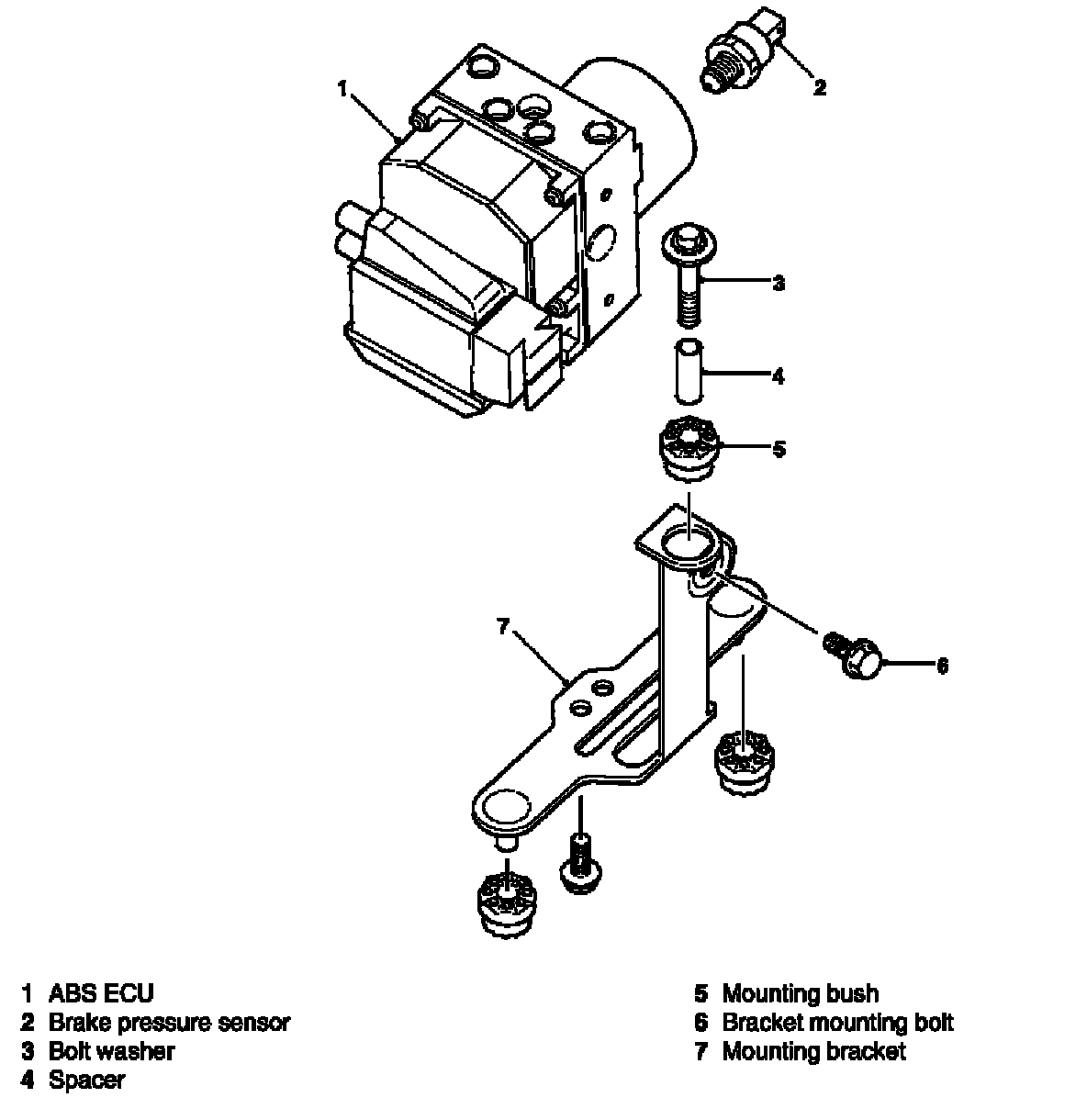 1

2

3

4

5

7

6

1 ABS ECU
2 Brake pressure sensor
3 Bolt washer
4 Spacer

5 Mounting bush
6 Bracket mounting bolt
7 Mounting bracket