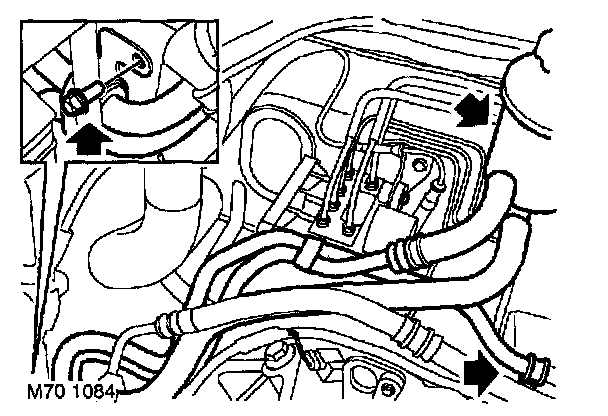 M70 1084