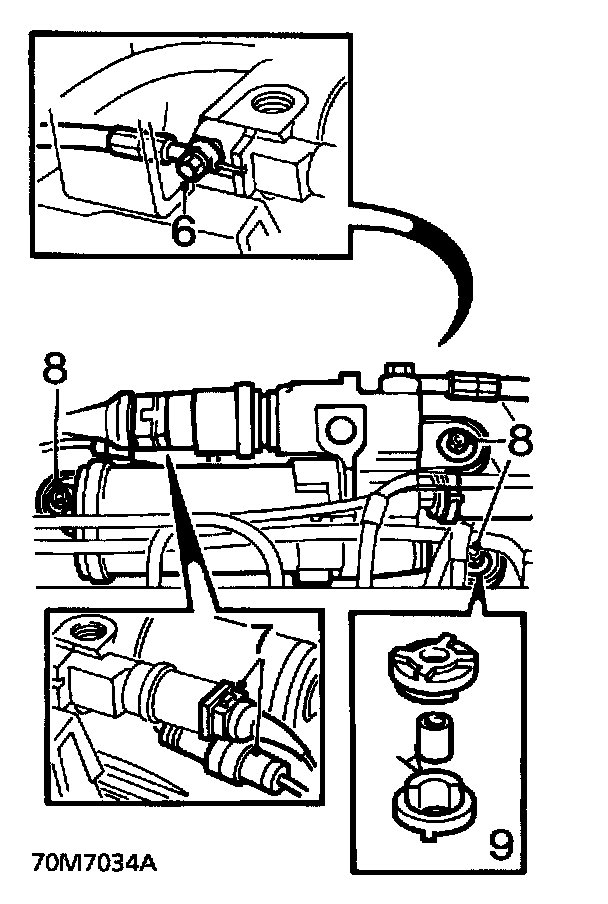 6
8
8
7
9
70M7034A