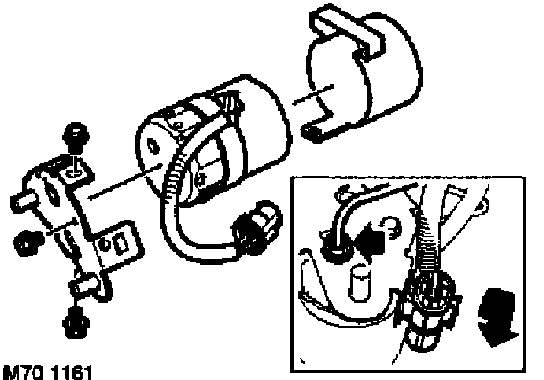 M70 1161