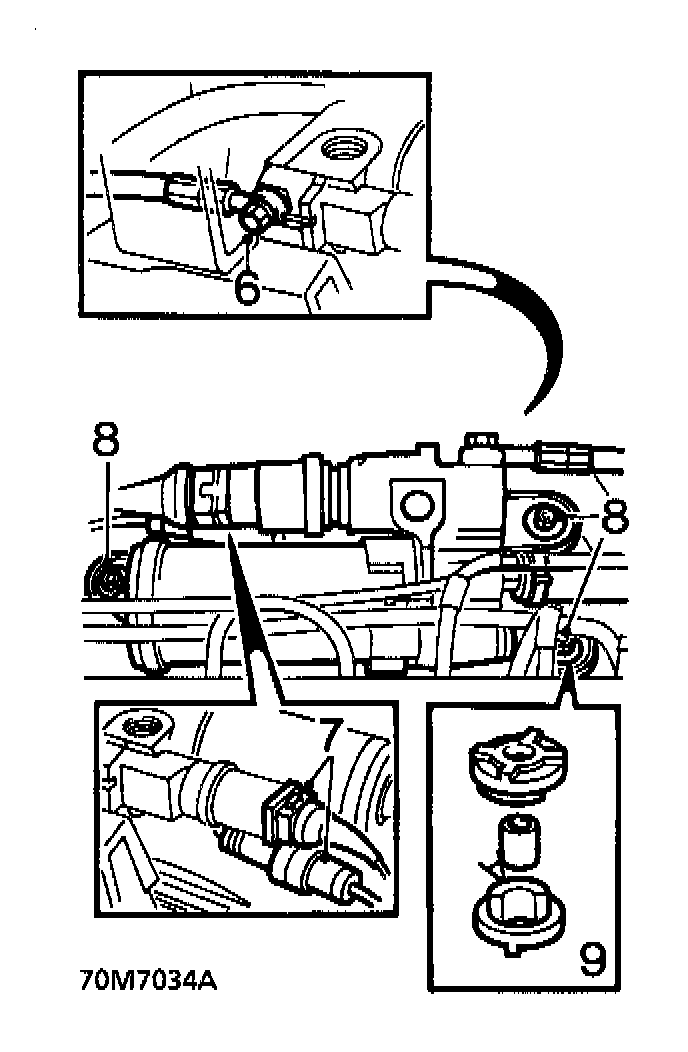 6

8

8

7

9

70M7034A