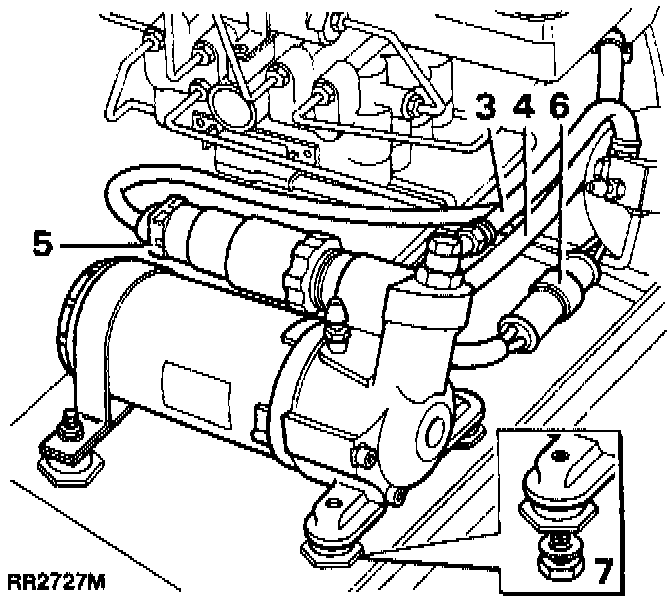 3 4 6
5
7
RR2727M