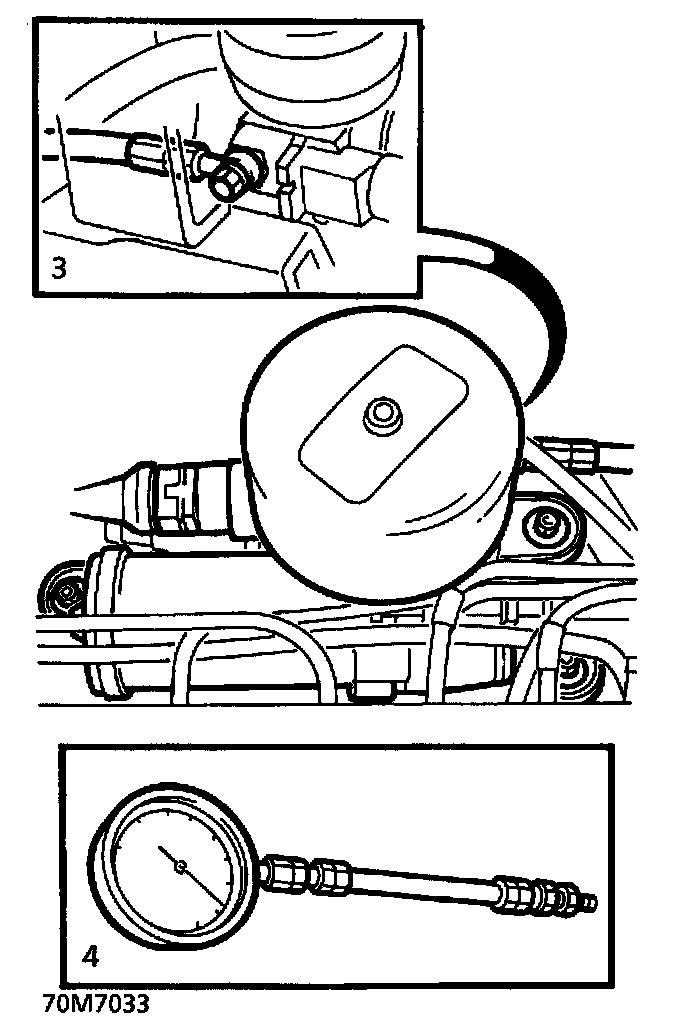 3

4

70M7033