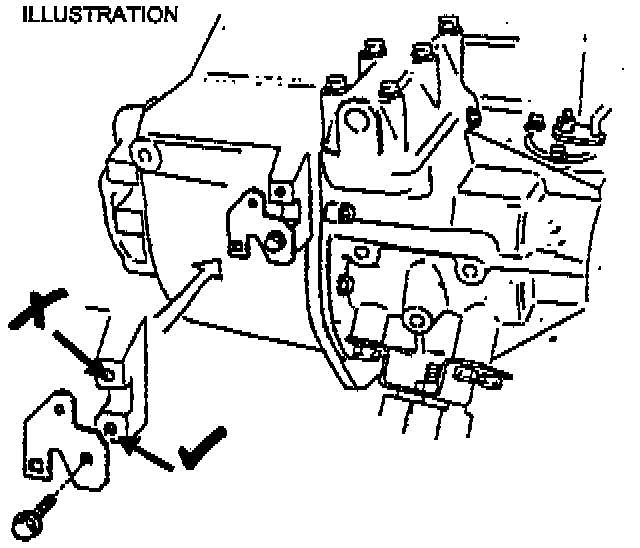 ILLUSTRATION