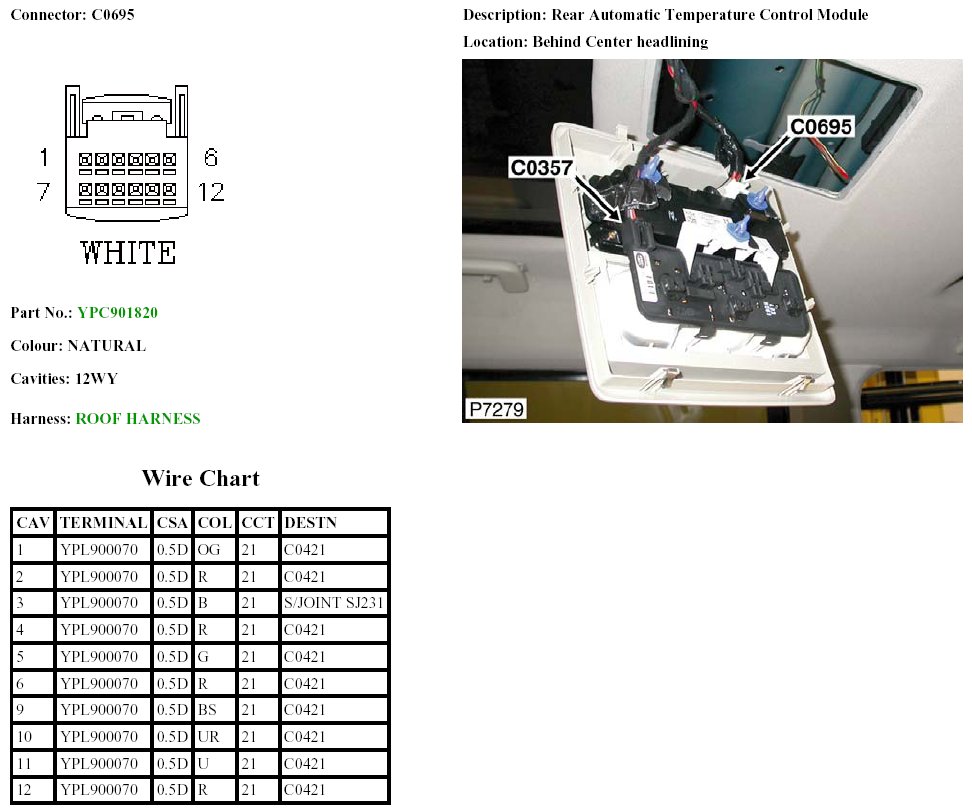 Connector: C0695

1 6
7 12

WHITE

Part No.: YPC901820

Colour: NATURAL

Cavities: 12WY

Harness: ROOF HARNESS

Description: Rear Automatic Temperature Control Module

Location: Behind Center headlining

C0695
C0357
P7279

Wire Chart

| CAV | TERMINAL | CSA | COL | CCT | DESTN |
|---|---|---|---|---|---|
| 1 | YPL900070 | 0.5D | OG | 21 | C0421 |
| 2 | YPL900070 | 0.5D | R | 21 | C0421 |
| 3 | YPL900070 | 0.5D | B | 21 | S/JOINT SJ231 |
| 4 | YPL900070 | 0.5D | R | 21 | C0421 |
| 5 | YPL900070 | 0.5D | G | 21 | C0421 |
| 6 | YPL900070 | 0.5D | R | 21 | C0421 |
| 9 | YPL900070 | 0.5D | BS | 21 | C0421 |
| 10 | YPL900070 | 0.5D | UR | 21 | C0421 |
| 11 | YPL900070 | 0.5D | U | 21 | C0421 |
| 12 | YPL900070 | 0.5D | R | 21 | C0421 |