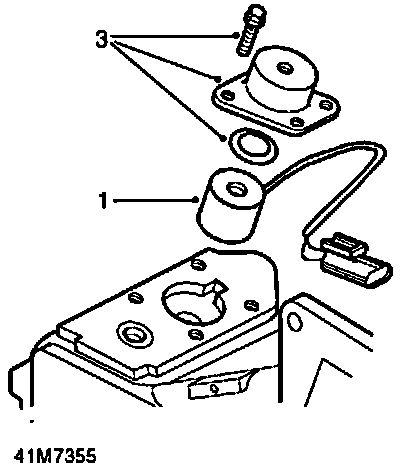 3
1
41M7355