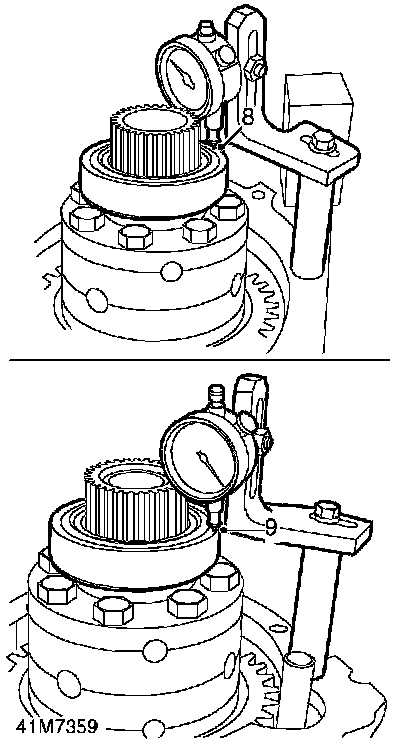 8

9

41M7359