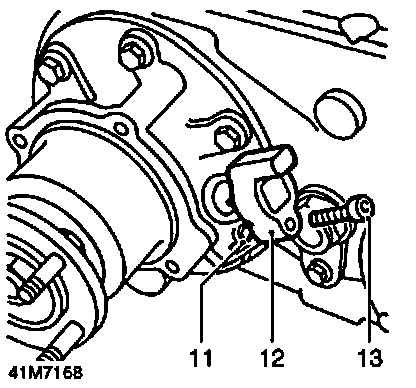 11
12
13
41M7168