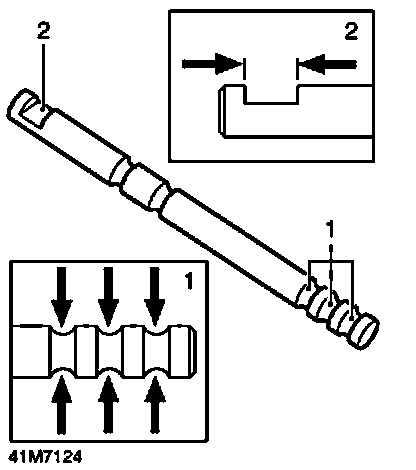 2

2

1

1

41M7124