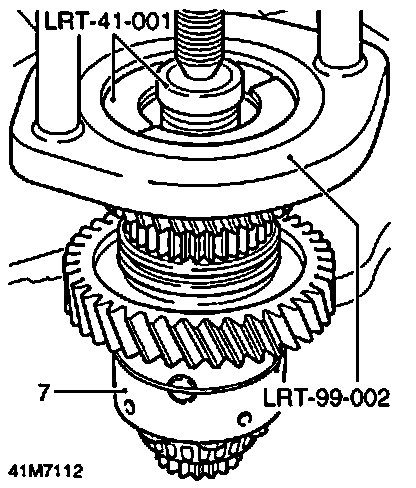 LRT-41-001

7

LRT-99-002

41M7112