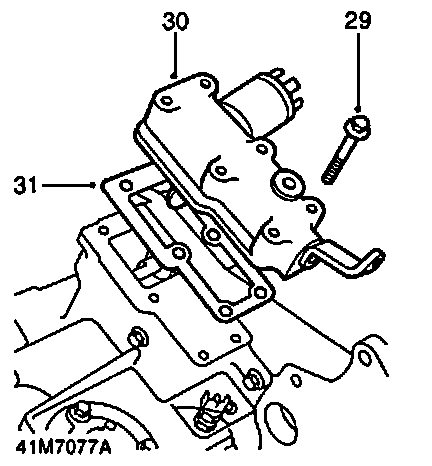 30
29
31
41M7077A