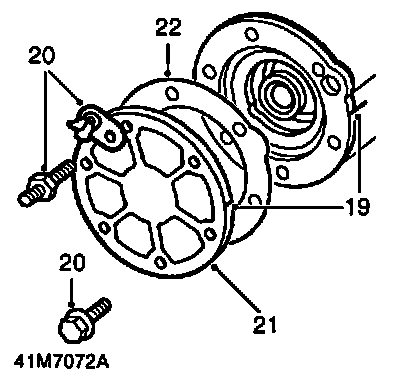 22
20
19
20
21
41M7072A