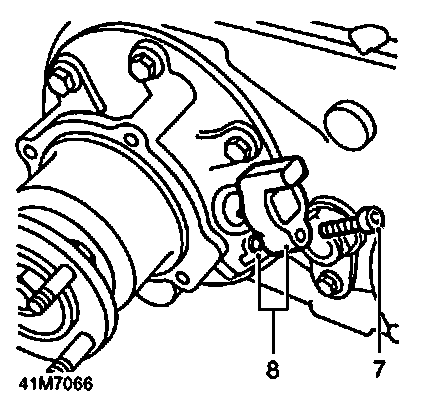 8
7
41M7066