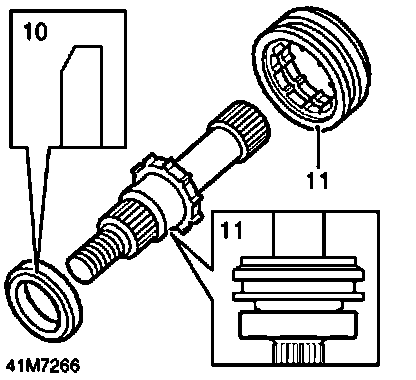 10

11

11

41M7266