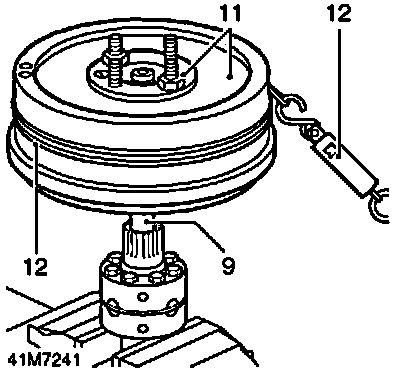 11
12
12
9
41M7241