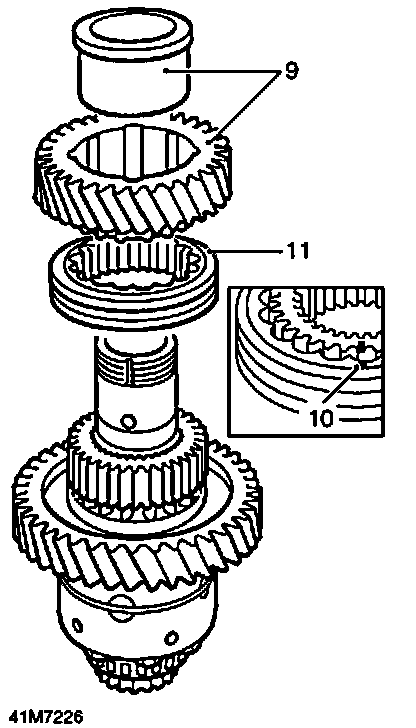 9

11

10

41M7226