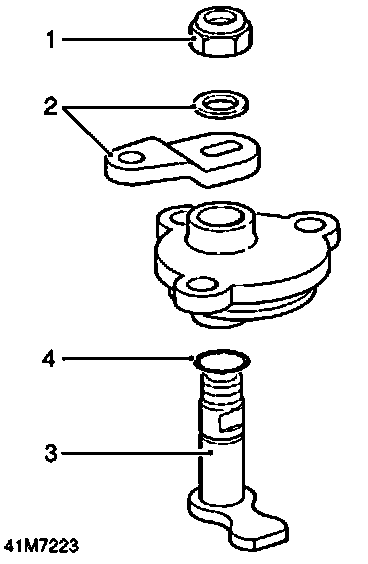 1
2
4
3
41M7223