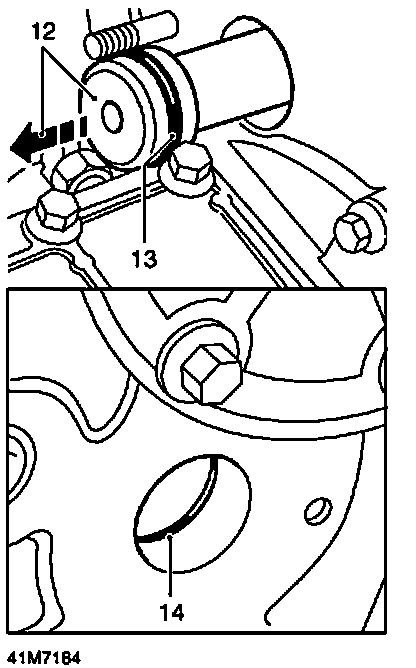 12
13
14
41M7164