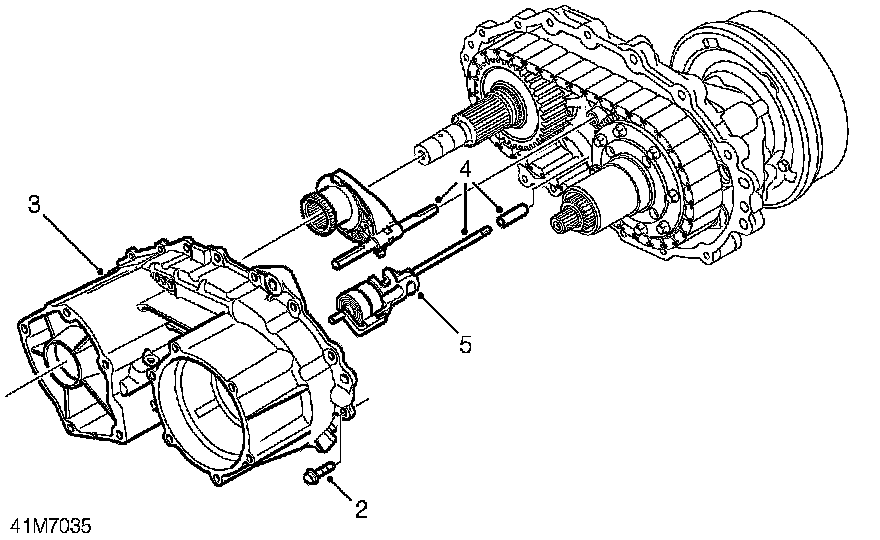 3
4
5
2
41M7035