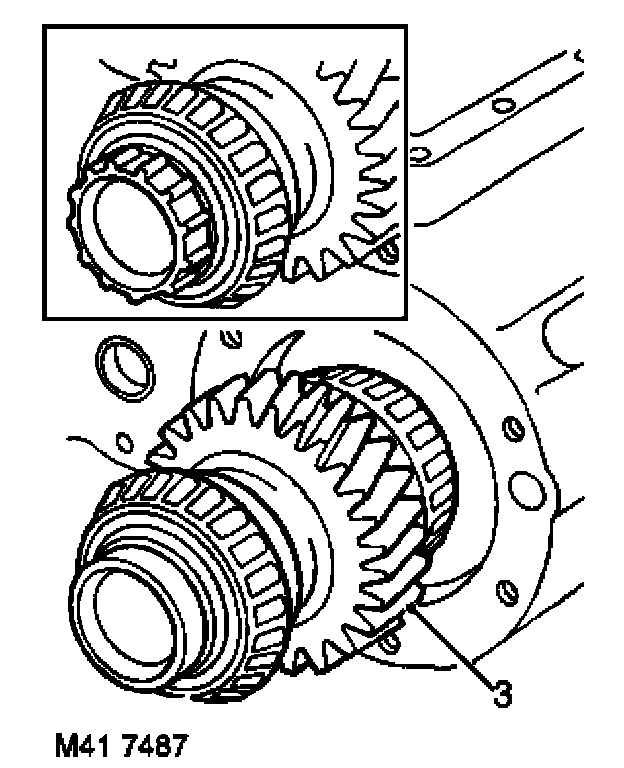 3

M41 7487