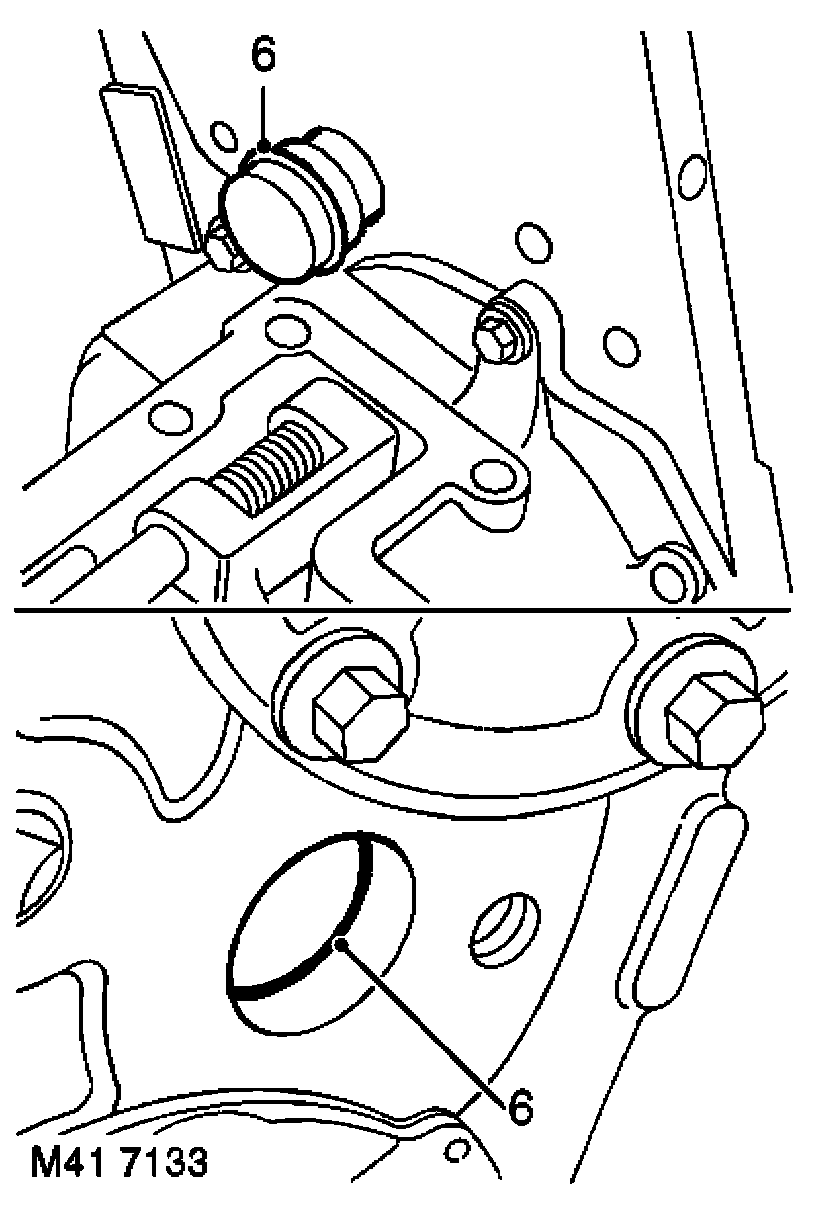 6

6

M41 7133