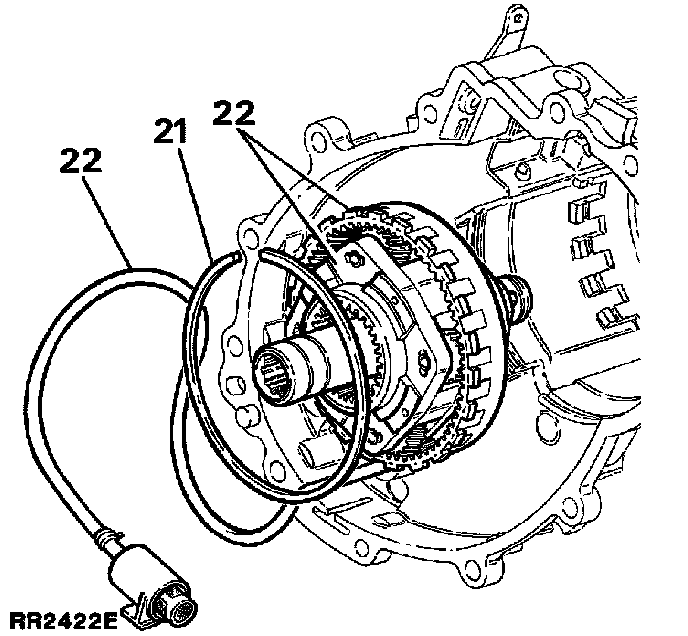 22
21
22
RR2422E