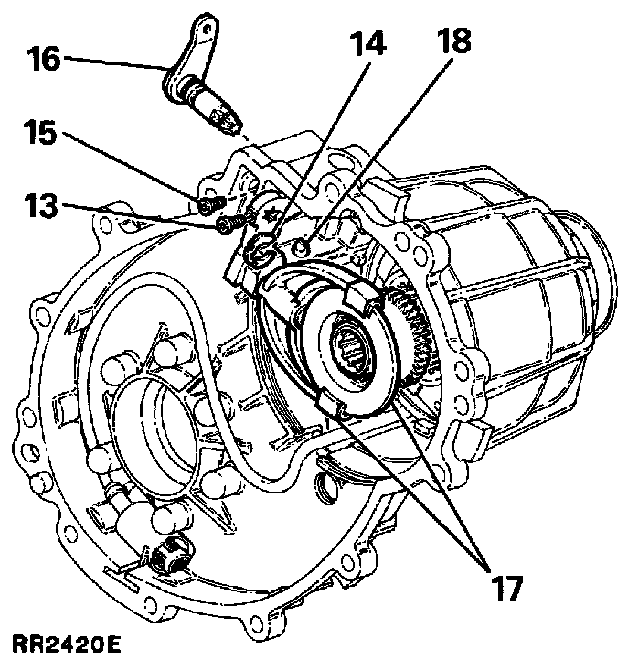 16
14
18
15
13
17
RR2420E